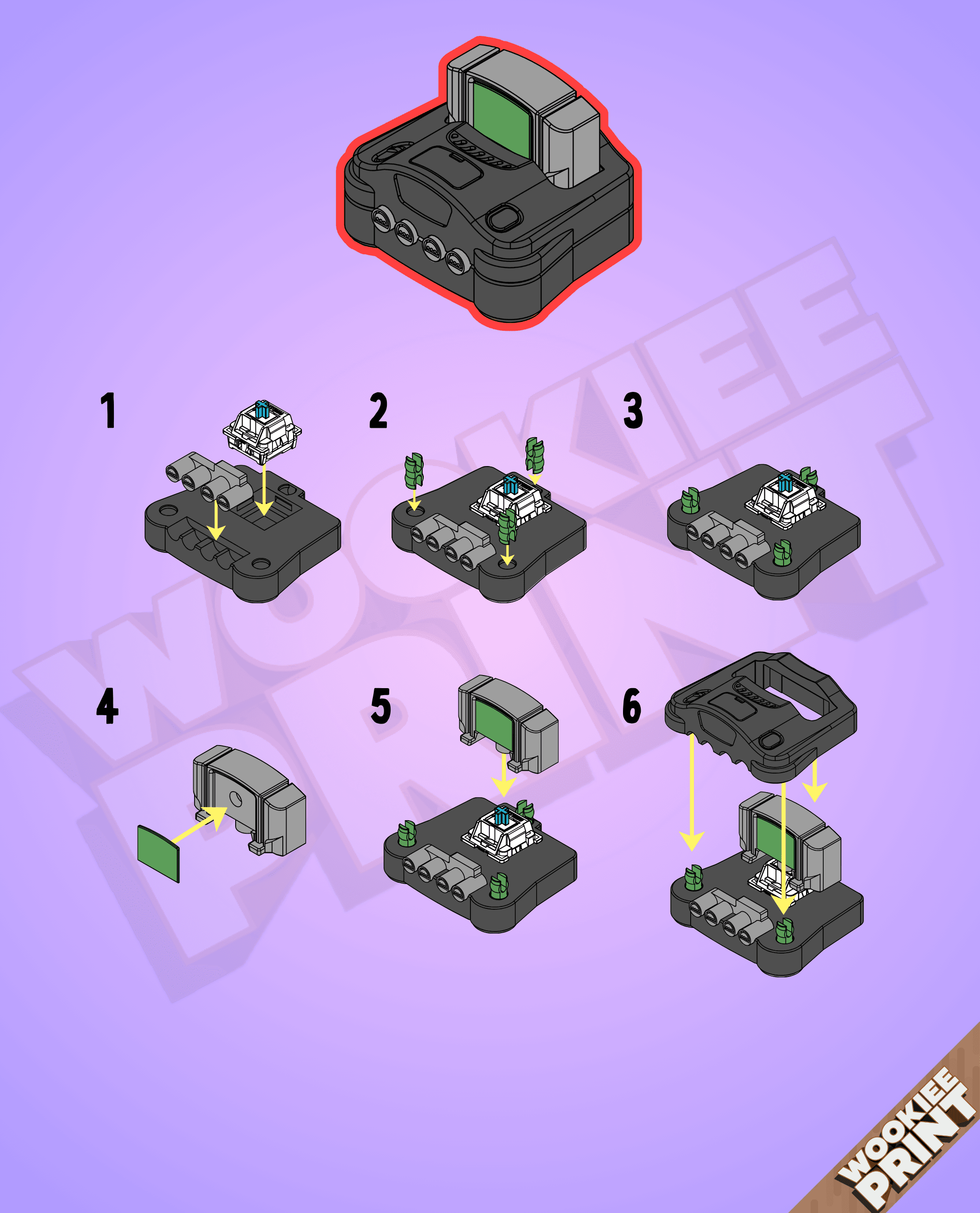 WOOKIEE PRINT

1

2

3

4

5

6

WOOKIEE PRINT