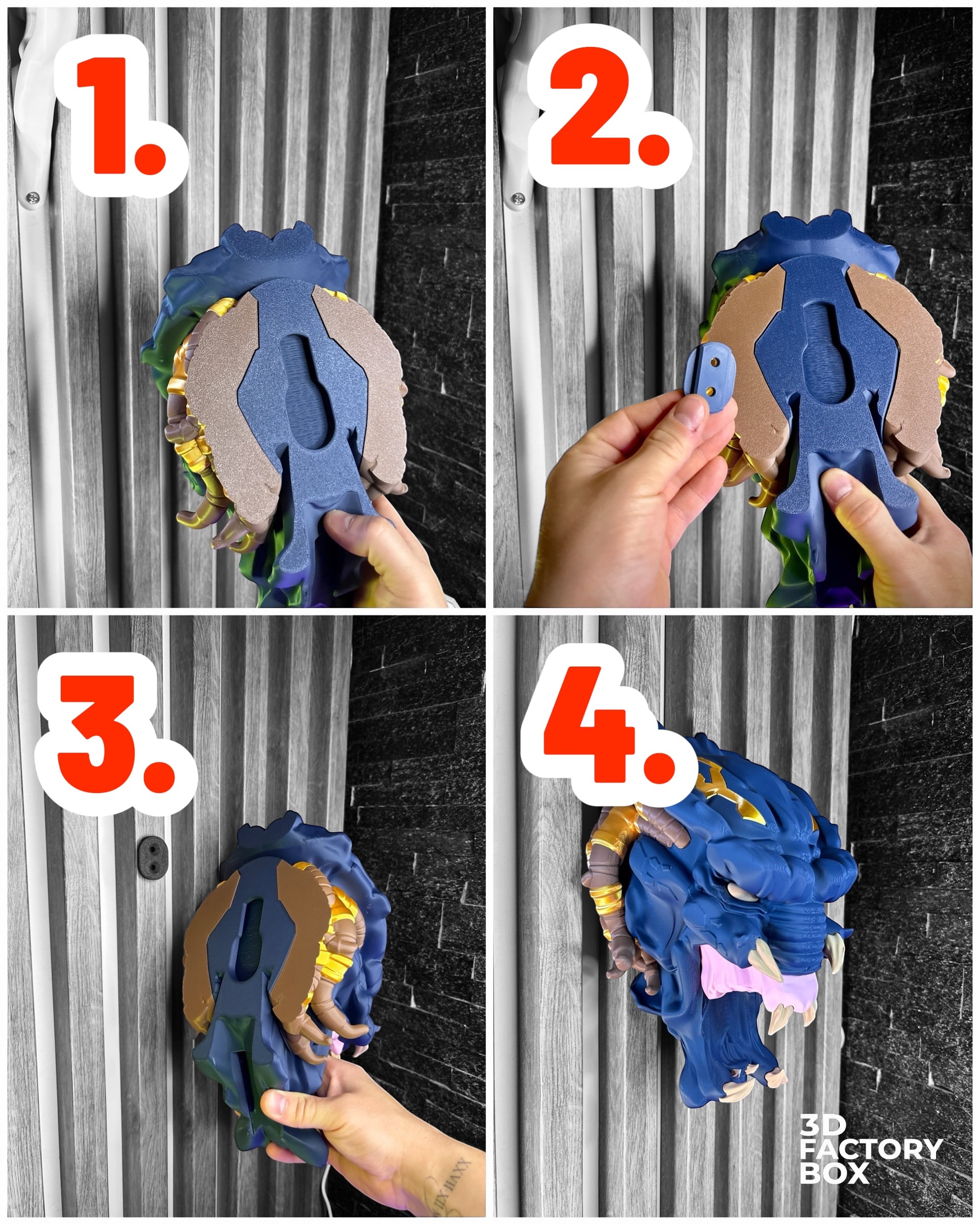 1.

2.

3.

4.

3D
FACTORY
BOX